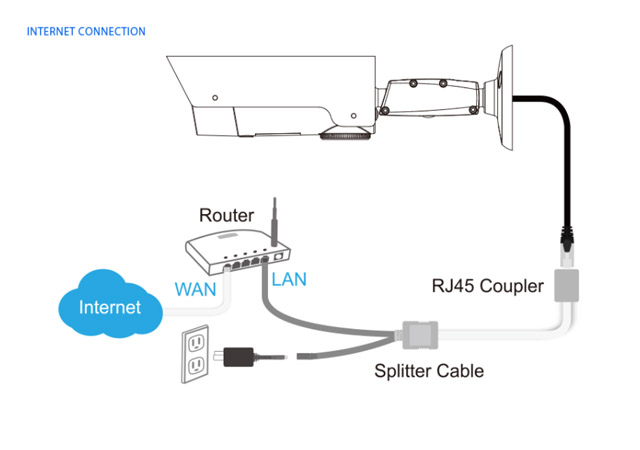 INTERNET CONNECTION

Router

WAN

LAN

Internet

RJ45 Coupler

Splitter Cable